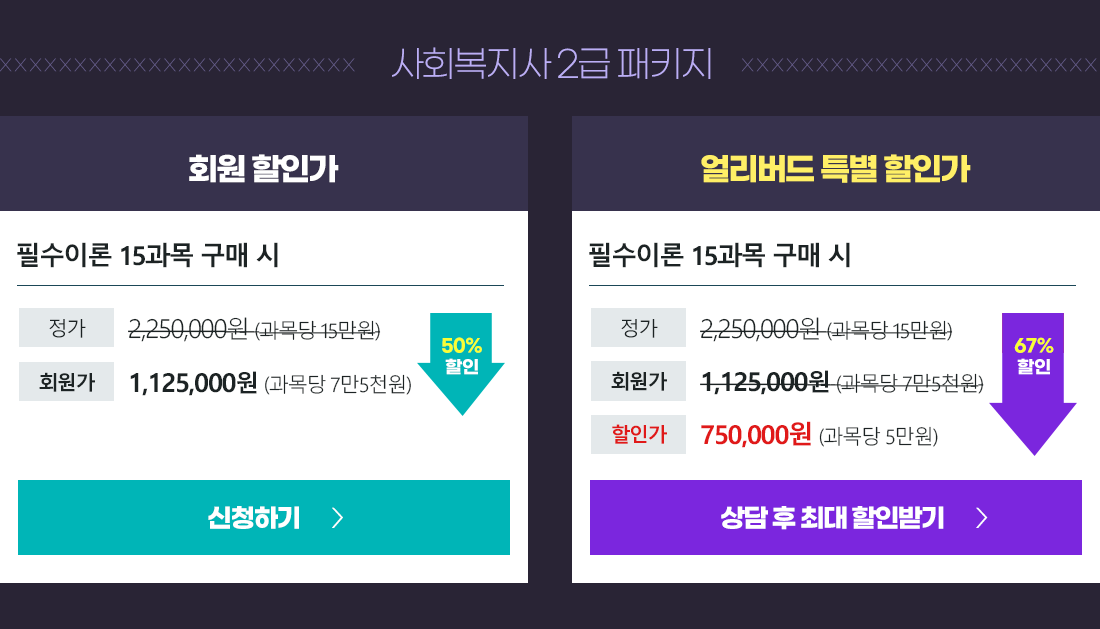 사회복지사 2급 패키지

회원 할인가

필수이론 15과목 구매 시

정가 2,250,000원 (과목당 15만원)

회원가 1,125,000원 (과목당 7만5천원)

50%
할인

신청하기 >

얼리버드 특별 할인가

필수이론 15과목 구매 시

정가 2,250,000원 (과목당 15만원)

회원가 1,125,000원 (과목당 7만5천원)

할인가 750,000원 (과목당 5만원)

67%
할인

상담 후 최대 할인받기 >