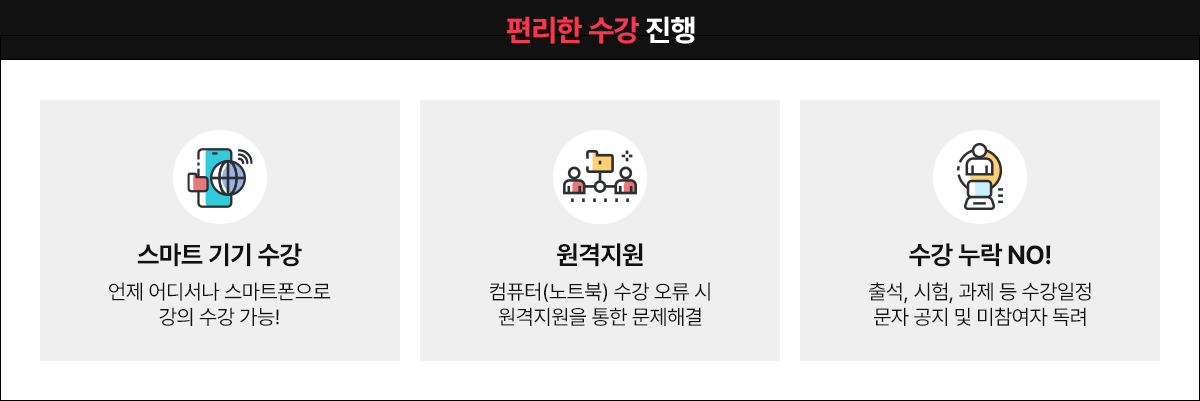 편리한 수강 진행

스마트 기기 수강

언제 어디서나 스마트폰으로
강의 수강 가능!

원격지원

컴퓨터(노트북) 수강 오류 시
원격지원을 통한 문제해결

수강 누락 NO!

출석, 시험, 과제 등 수강일정
문자 공지 및 미참여자 독려